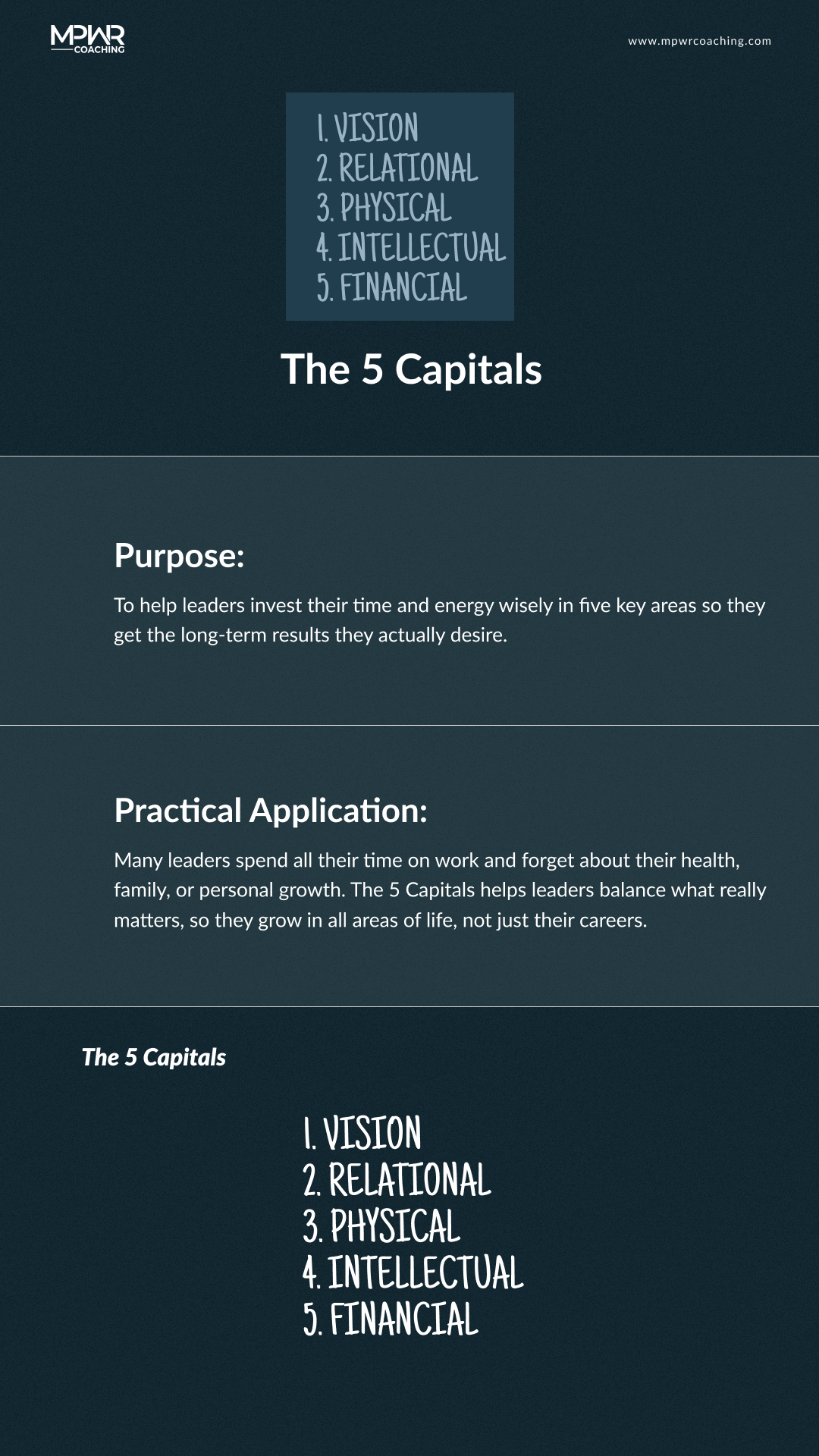 MPWR COACHING

www.mpwrcoaching.com

1. VISION
2. RELATIONAL
3. PHYSICAL
4. INTELLECTUAL
5. FINANCIAL

The 5 Capitals

Purpose:

To help leaders invest their time and energy wisely in five key areas so they get the long-term results they actually desire.

Practical Application:

Many leaders spend all their time on work and forget about their health, family, or personal growth. The 5 Capitals helps leaders balance what really matters, so they grow in all areas of life, not just their careers.

The 5 Capitals

1. VISION
2. RELATIONAL
3. PHYSICAL
4. INTELLECTUAL
5. FINANCIAL